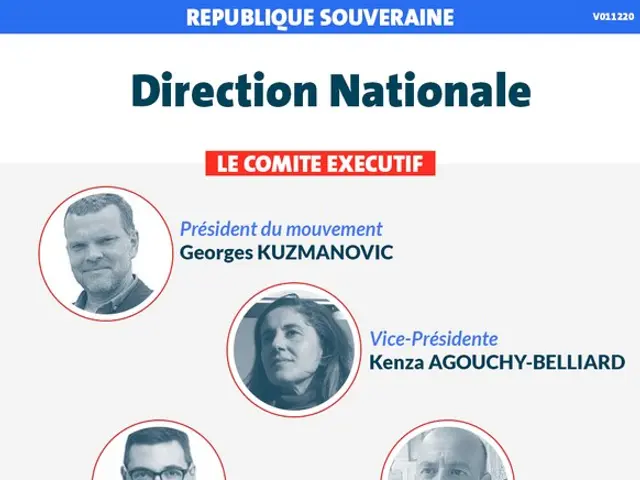 REPUBLIQUE SOUVERAINE V011220

Direction Nationale

LE COMITE EXECUTIF

Président du mouvement
Georges KUZMANOVIC

Vice-Présidente
Kenza AGOUCHY-BELLIARD